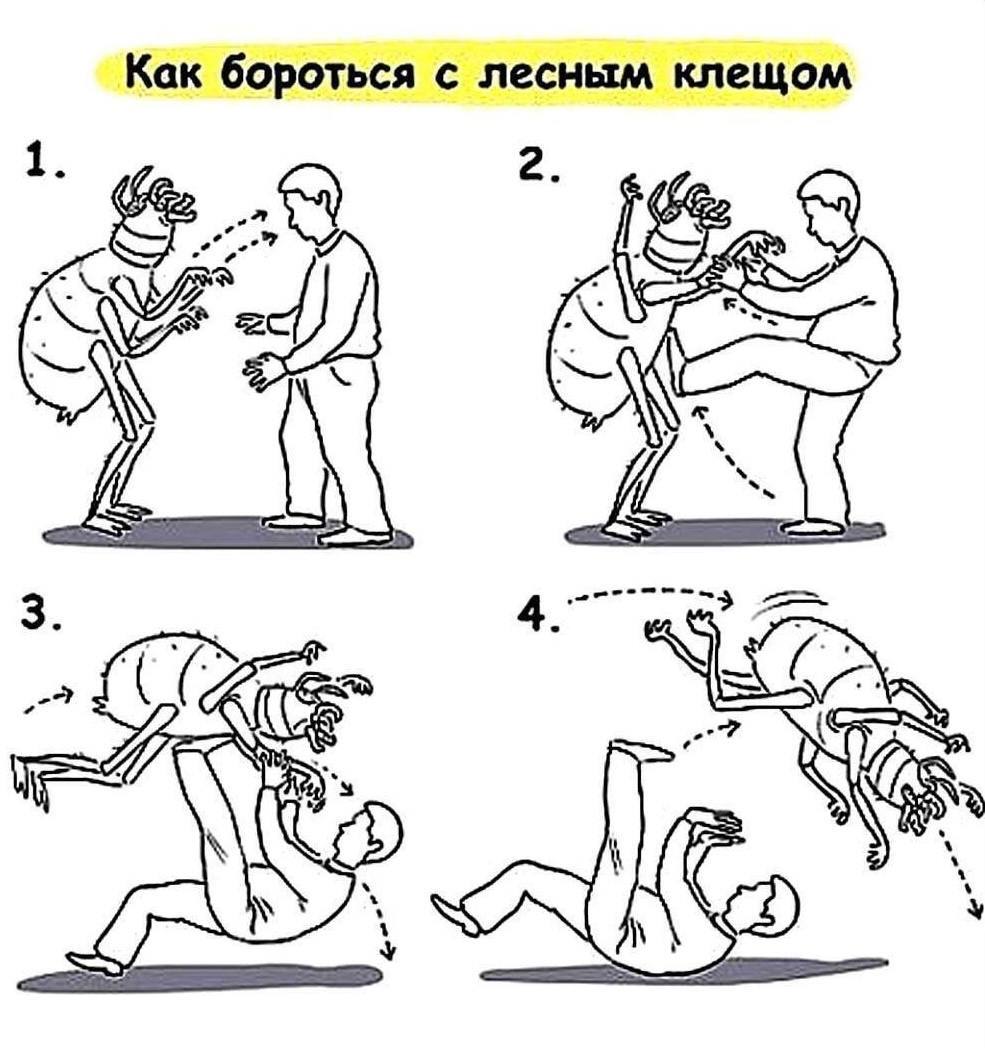 Как бороться с лесным клещом

1.

2.

3.

4.