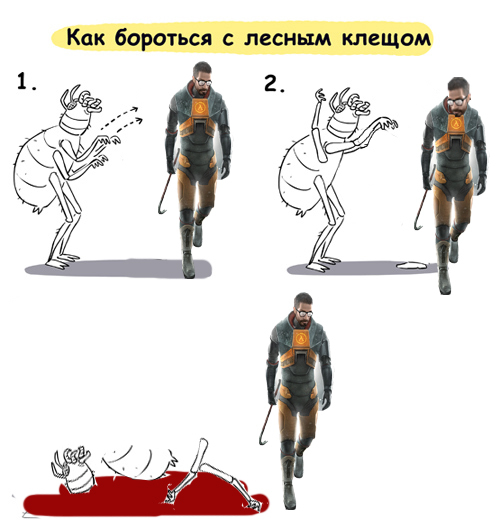 Как бороться с лесным клещом

1.

2.