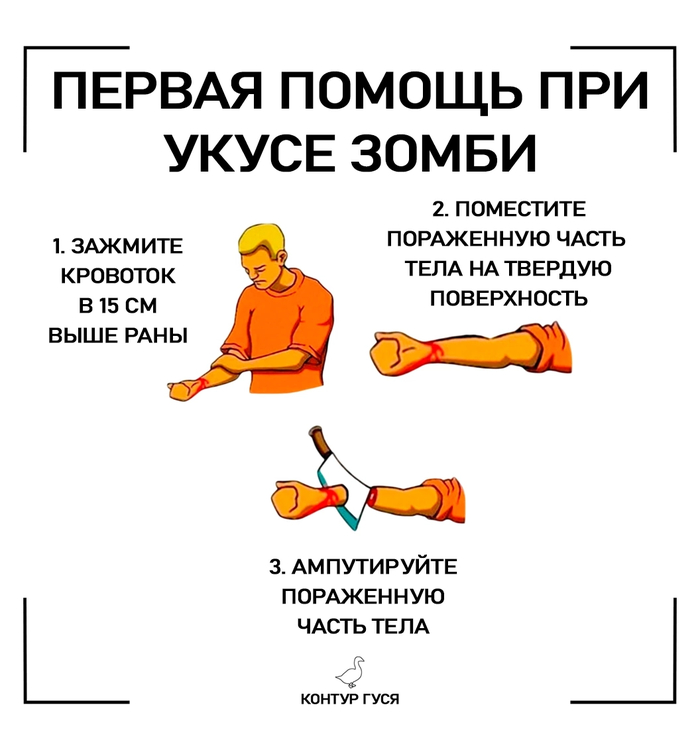 ПЕРВАЯ ПОМОЩЬ ПРИ УКУСЕ ЗОМБИ

1. ЗАЖМИТЕ КРОВОТОК В 15 СМ ВЫШЕ РАНЫ

2. ПОМЕСТИТЕ ПОРАЖЕННУЮ ЧАСТЬ ТЕЛА НА ТВЕРДУЮ ПОВЕРХНОСТЬ

3. АМПУТИРУЙТЕ ПОРАЖЕННУЮ ЧАСТЬ ТЕЛА

КОНТУР ГУСЯ