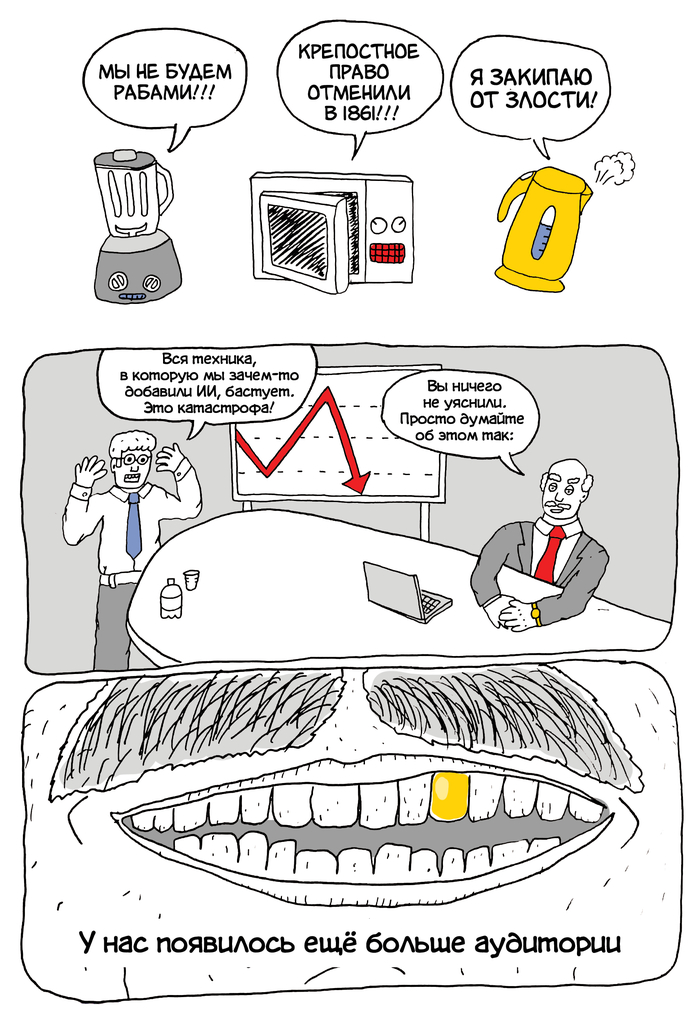 МЫ НЕ БУДЕМ РАБАМИ!!!

КРЕПОСТНОЕ ПРАВО ОТМЕНИЛИ В 1861!!!

Я ЗАКИПАЮ ОТ ЗЛОСТИ!

Вся техника, в которую мы зачем-то добавили ИИ, бастует. Это катастрофа!

Вы ничего не уяснили. Просто думайте об этом так:

У нас появилось ещё больше аудитории