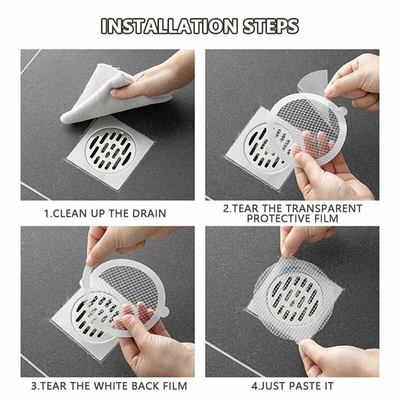 INSTALLATION STEPS

1.CLEAN UP THE DRAIN

2.TEAR THE TRANSPARENT PROTECTIVE FILM

3.TEAR THE WHITE BACK FILM

4.JUST PASTE IT