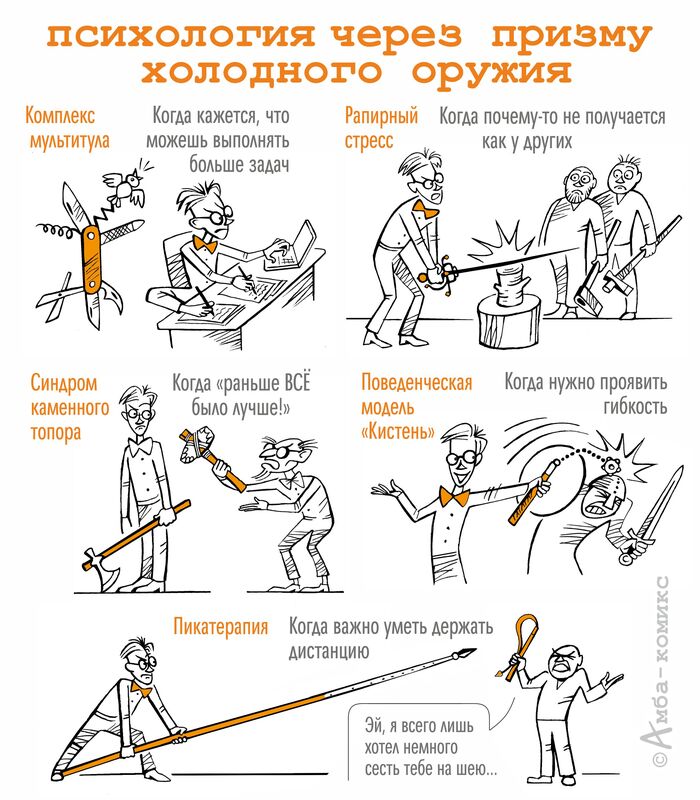 психология через призму холодного оружия

Комплекс мультитула

Когда кажется, что можешь выполнять больше задач

Рапирный стресс

Когда почему-то не получается как у других

Синдром каменного топора

Когда «раньше ВСЁ было лучше!»

Поведенческая модель «Кистень»

Когда нужно проявить гибкость

Пикатерапия

Когда важно уметь держать дистанцию

Эй, я всего лишь хотел немного сесть тебе на шею...

© Амба-комикс