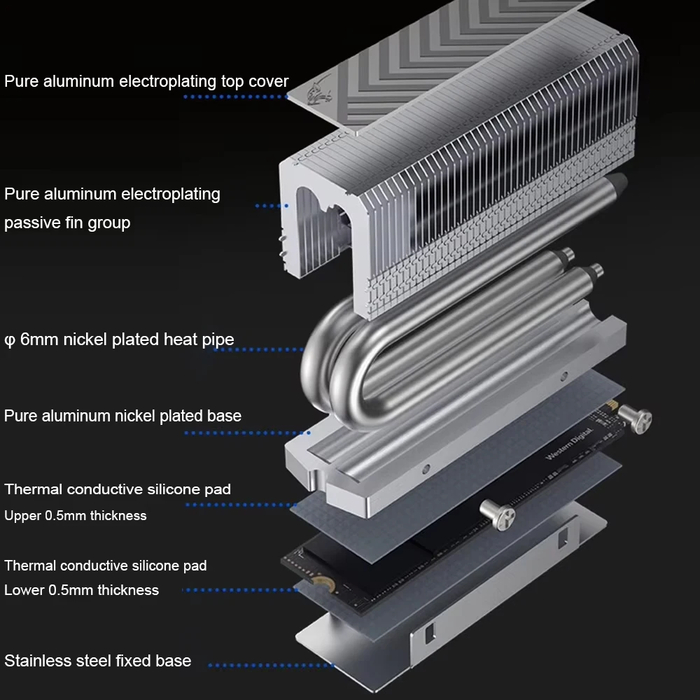 Pure aluminum electroplating top cover

Pure aluminum electroplating passive fin group

φ 6mm nickel plated heat pipe

Pure aluminum nickel plated base

Thermal conductive silicone pad
Upper 0.5mm thickness

Thermal conductive silicone pad
Lower 0.5mm thickness

Stainless steel fixed base

Western Digital