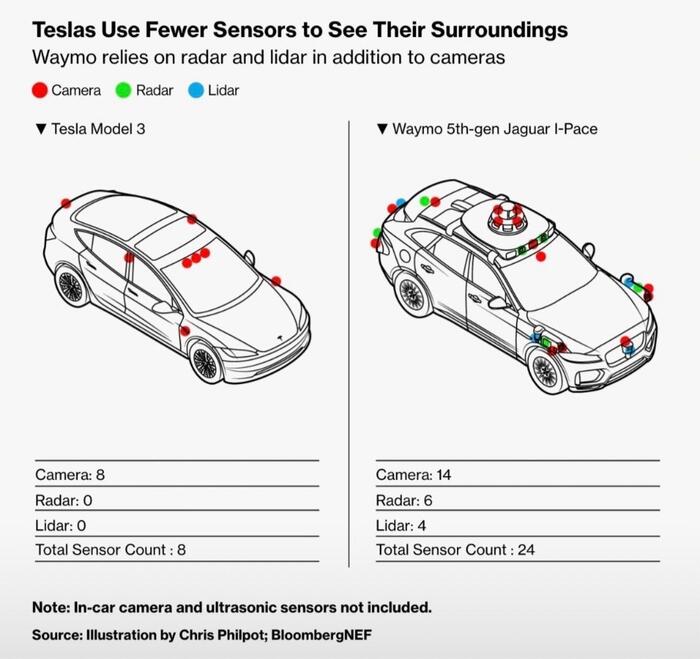 Teslas Use Fewer Sensors to See Their Surroundings

Waymo relies on radar and lidar in addition to cameras

Camera Radar Lidar

▼ Tesla Model 3

Camera: 8
Radar: 0
Lidar: 0
Total Sensor Count : 8

▼ Waymo 5th-gen Jaguar I-Pace

Camera: 14
Radar: 6
Lidar: 4
Total Sensor Count : 24

Note: In-car camera and ultrasonic sensors not included.

Source: Illustration by Chris Philpot; BloombergNEF