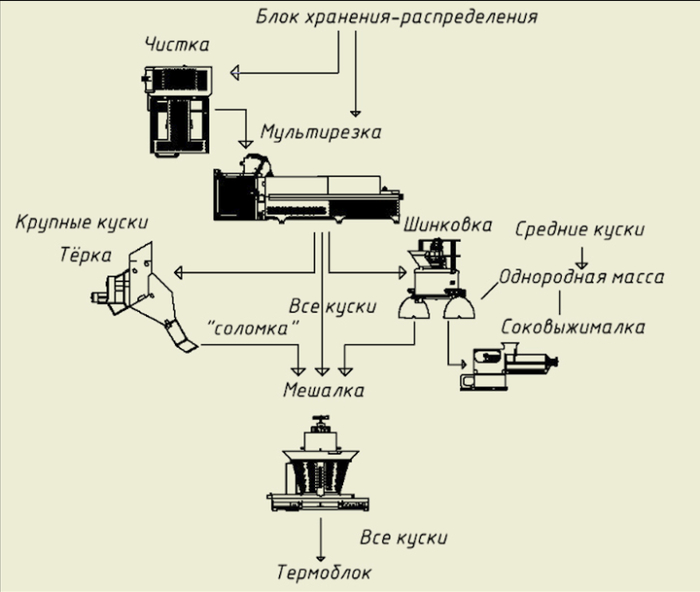 Блок хранения-распределения

Чистка

Мультирезка

Крупные куски

Тёрка

Шинковка

Средние куски

Однородная масса

Все куски

"соломка"

Соковыжималка

Мешалка

Все куски

Термоблок