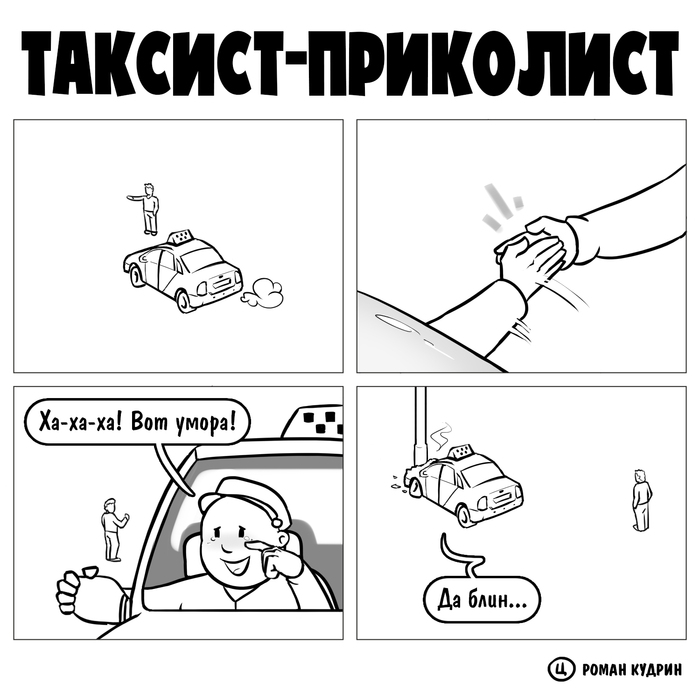 ТАКСИСТ-ПРИКОЛИСТ

Ха-ха-ха! Вот умора!

Да блин...

Ц РОМАН КУДРИН