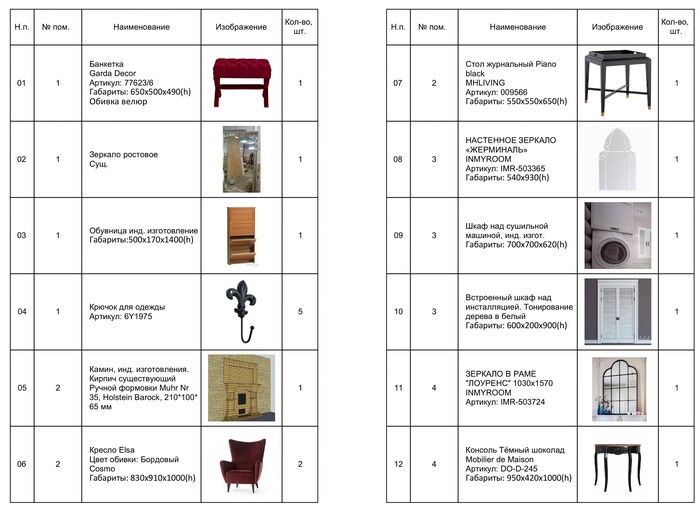 | Н.п. | № пом. | Наименование | Изображение | Кол-во, шт. |
|---|---|---|---|---|
| 01 | 1 | Банкетка Garda Decor Артикул: 77623/6 Габариты: 650x500x490(h) Обивка велюр | | 1 |
| 02 | 1 | Зеркало ростовое Сущ. | | 1 |
| 03 | 1 | Обувница инд. изготовление Габариты:500x170x1400(h) | | 1 |
| 04 | 1 | Крючок для одежды Артикул: 6Y1975 | | 5 |
| 05 | 2 | Камин, инд. изготовления. Кирпич существующий Ручной формовки Muhr Nr 35, Holstein Barock, 210*100* 65 мм | | 1 |
| 06 | 2 | Кресло Elsa Цвет обивки: Бордовый Cosmo Габариты: 830x910x1000(h) | | 2 |

| Н.п. | № пом. | Наименование | Изображение | Кол-во, шт. |
|---|---|---|---|---|
| 07 | 2 | Стол журнальный Piano black MHLIVING Артикул: 009566 Габариты: 550x550x650(h) | | 1 |
| 08 | 3 | НАСТЕННОЕ ЗЕРКАЛО «ЖЕРМИНАЛЬ» INMYROOM Артикул: IMR-503365 Габариты: 540x930(h) | | 1 |
| 09 | 3 | Шкаф над сушильной машиной, инд. изгот. Габариты: 700x700x620(h) | | 1 |
| 10 | 3 | Встроенный шкаф над инсталляцией. Тонирование дерева в белый Габариты: 600x200x900(h) | | 1 |
| 11 | 4 | ЗЕРКАЛО В РАМЕ "ЛОУРЕНС" 1030x1570 INMYROOM Артикул: IMR-503724 | | 1 |
| 12 | 4 | Консоль Тёмный шоколад Mobilier de Maison Артикул: DO-D-245 Габариты: 950x420x1000(h) | | 1 |