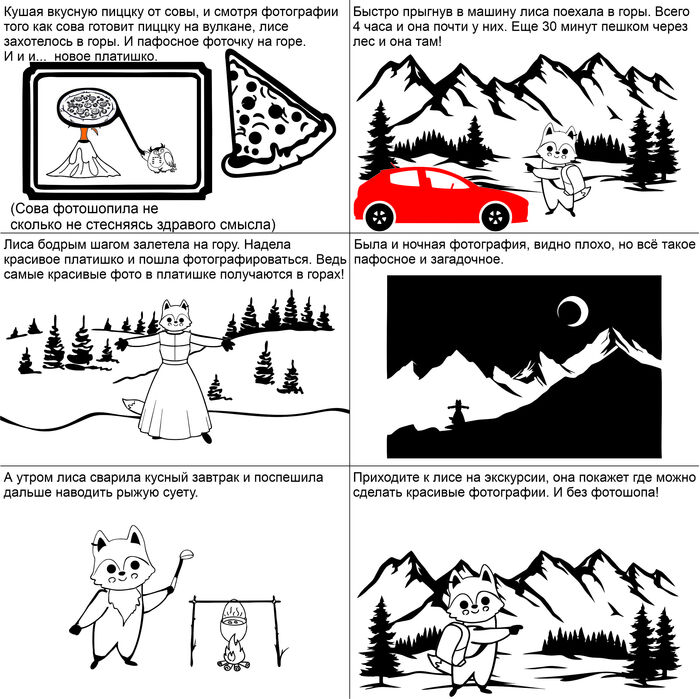 Кушая вкусную пиццку от совы, и смотря фотографии того как сова готовит пиццку на вулкане, лисе захотелось в горы. И пафосное фоточку на горе. И и и... новое платишко.

(Сова фотошопила не сколько не стесняясь здравого смысла)

Быстро прыгнув в машину лиса поехала в горы. Всего 4 часа и она почти у них. Еще 30 минут пешком через лес и она там!

Лиса бодрым шагом залетела на гору. Надела красивое платишко и пошла фотографироваться. Ведь самые красивые фото в платишке получаются в горах!

Была и ночная фотография, видно плохо, но всё такое пафосное и загадочное.

А утром лиса сварила кусный завтрак и поспешила дальше наводить рыжую суету.

Приходите к лисе на экскурсии, она покажет где можно сделать красивые фотографии. И без фотошопа!