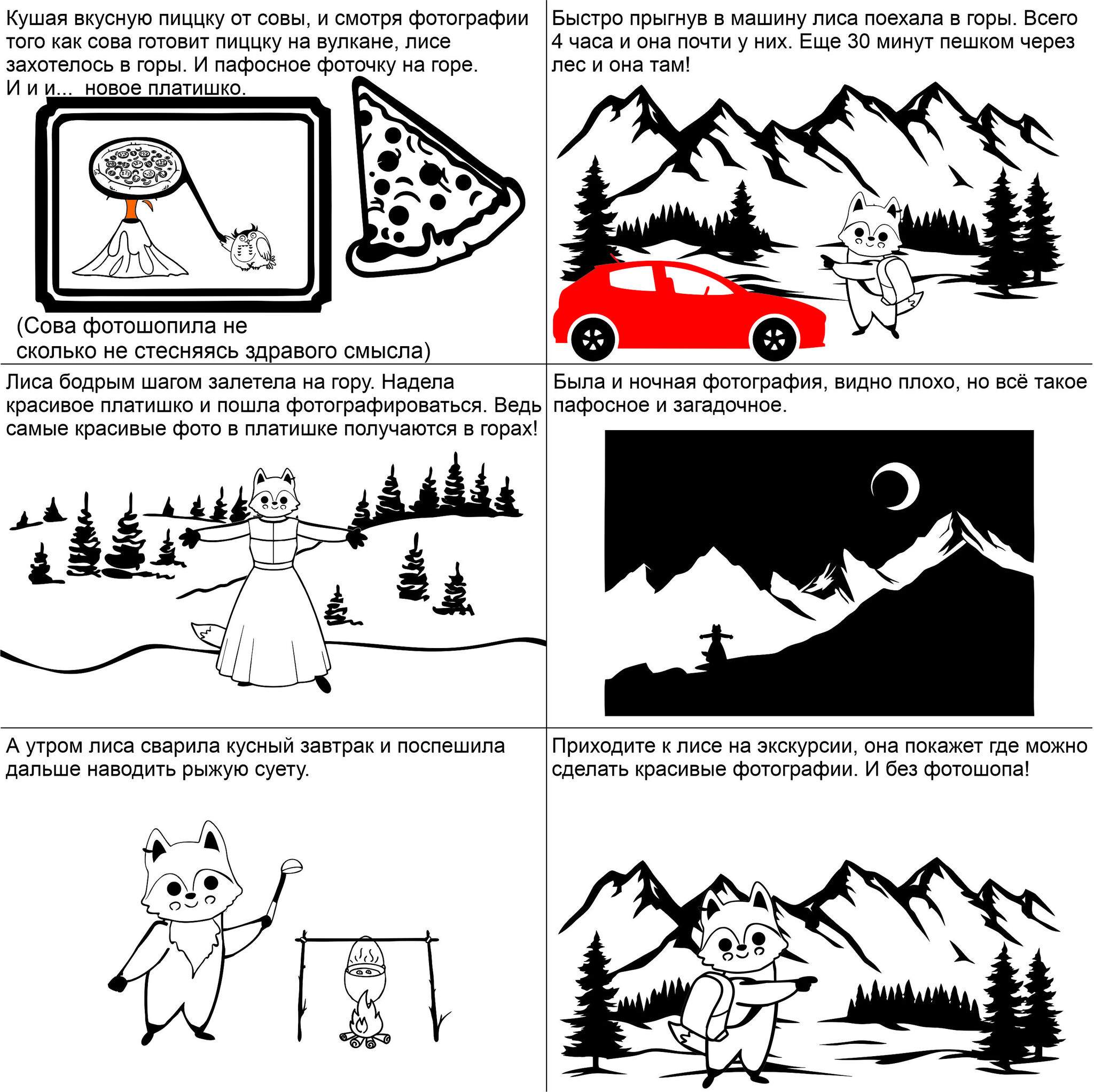 Кушая вкусную пиццку от совы, и смотря фотографии того как сова готовит пиццку на вулкане, лисе захотелось в горы. И пафосное фоточку на горе. И и и... новое платишко.

(Сова фотошопила не сколько не стесняясь здравого смысла)

Быстро прыгнув в машину лиса поехала в горы. Всего 4 часа и она почти у них. Еще 30 минут пешком через лес и она там!

Лиса бодрым шагом залетела на гору. Надела красивое платишко и пошла фотографироваться. Ведь самые красивые фото в платишке получаются в горах!

Была и ночная фотография, видно плохо, но всё такое пафосное и загадочное.

А утром лиса сварила кусный завтрак и поспешила дальше наводить рыжую суету.

Приходите к лисе на экскурсии, она покажет где можно сделать красивые фотографии. И без фотошопа!