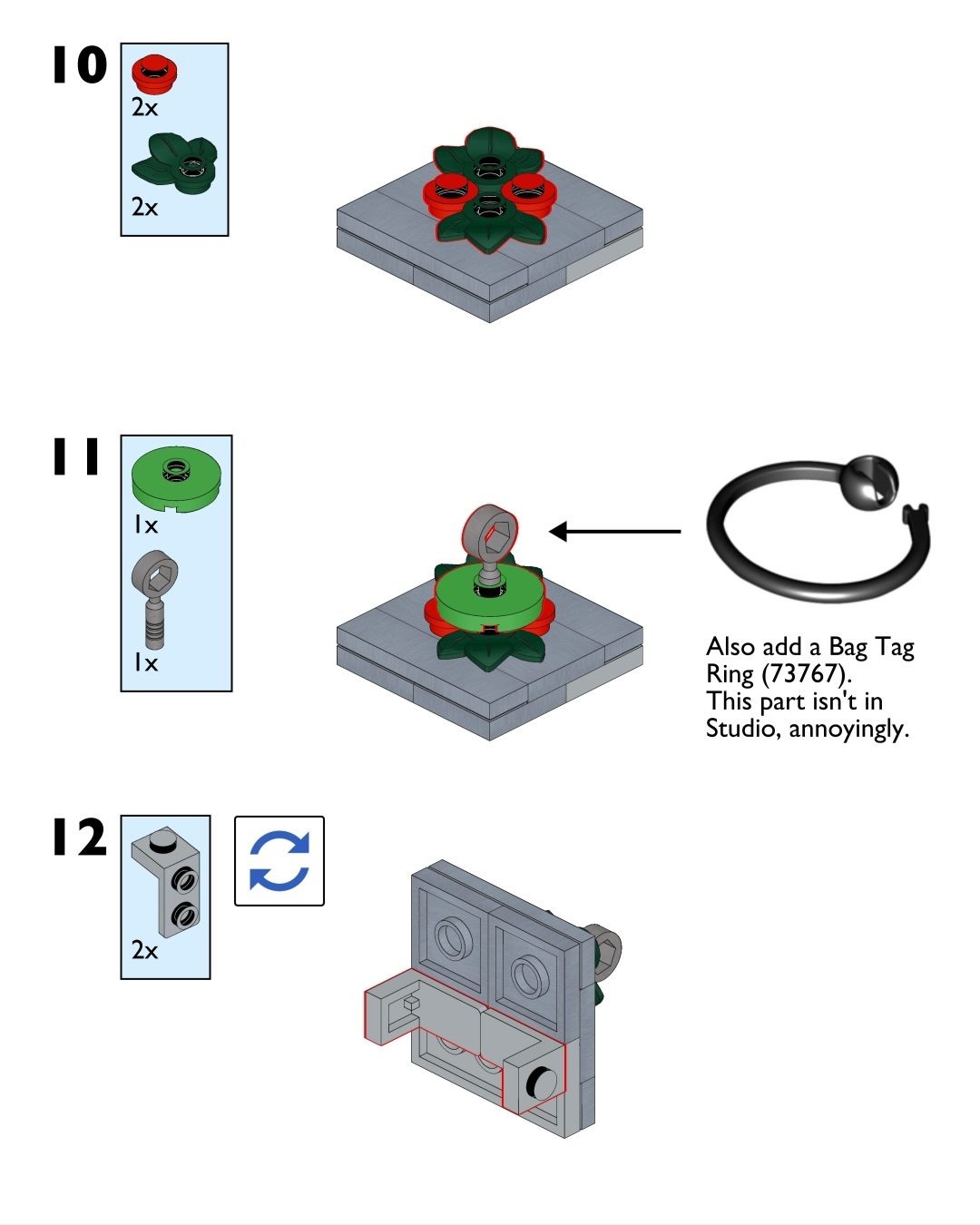 10

2x

2x

11

1x

1x

Also add a Bag Tag Ring (73767). This part isn't in Studio, annoyingly.

12

2x