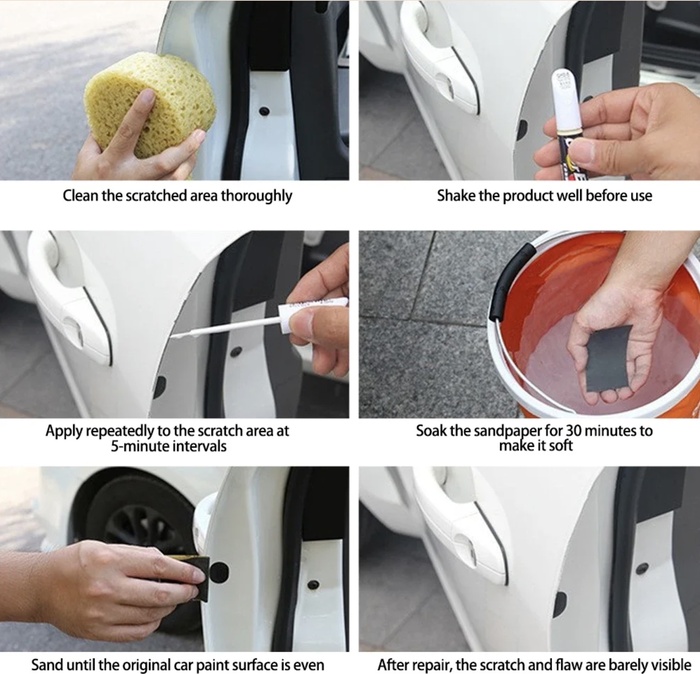 Clean the scratched area thoroughly

Shake the product well before use

Apply repeatedly to the scratch area at 5-minute intervals

Soak the sandpaper for 30 minutes to make it soft

Sand until the original car paint surface is even

After repair, the scratch and flaw are barely visible