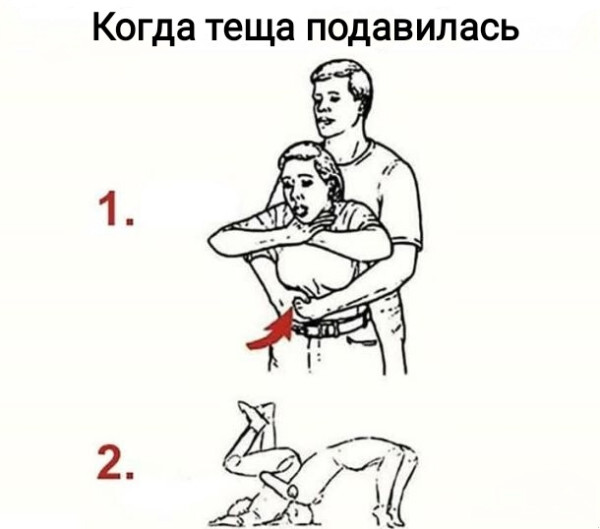 Когда теща подавилась

1.

2.