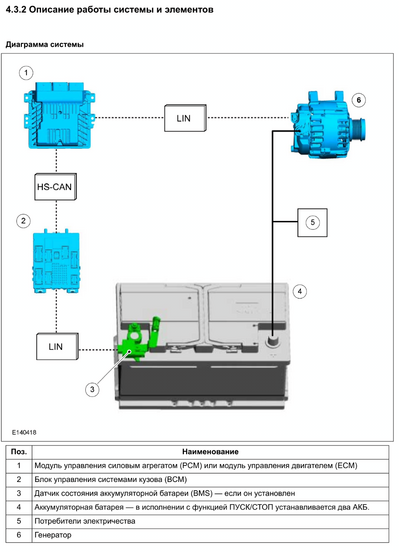 4.3.2 Описание работы системы и элементов

Диаграмма системы

1

LIN

6

HS-CAN

2

5

4

LIN

3

E140418

| Поз. | Наименование |
|---|---|
| 1 | Модуль управления силовым агрегатом (PCM) или модуль управления двигателем (ECM) |
| 2 | Блок управления системами кузова (BCM) |
| 3 | Датчик состояния аккумуляторной батареи (BMS) — если он установлен |
| 4 | Аккумуляторная батарея — в исполнении с функцией ПУСК/СТОП устанавливается два АКБ. |
| 5 | Потребители электричества |
| 6 | Генератор |