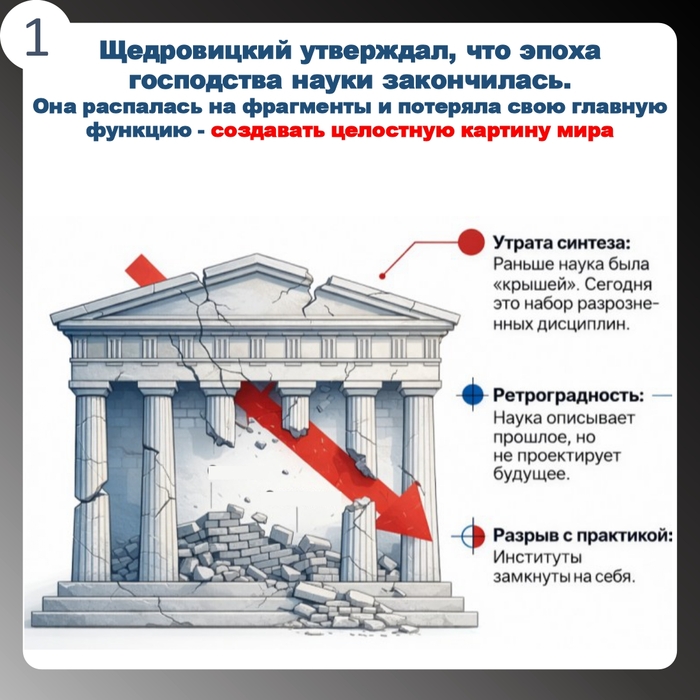 1

Щедровицкий утверждал, что эпоха господства науки закончилась.
Она распалась на фрагменты и потеряла свою главную функцию - создавать целостную картину мира

Утрата синтеза:
Раньше наука была «крышей». Сегодня это набор разрозненных дисциплин.

Ретроградность:
Наука описывает прошлое, но не проектирует будущее.

Разрыв с практикой:
Институты замкнуты на себя.