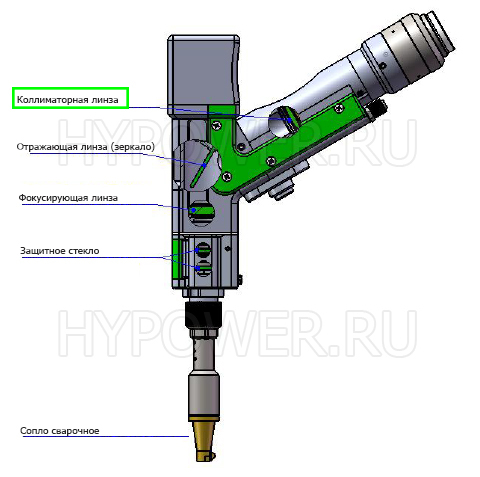 Коллиматорная линза

HYPOWER.RU

Отражающая линза (зеркало)

Фокусирующая линза

Защитное стекло

HYPOWER.RU

Сопло сварочное