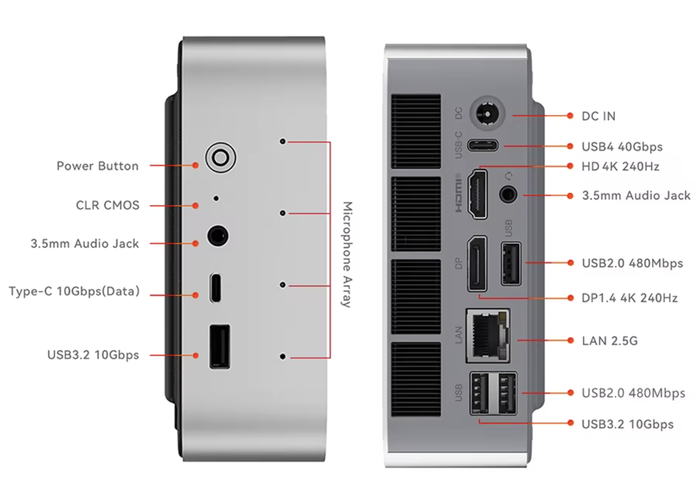 Power Button

CLR CMOS

3.5mm Audio Jack

Type-C 10Gbps(Data)

USB3.2 10Gbps

Microphone Array

DC

USB-C

HDMI

USB

DP

LAN

USB

DC IN

USB4 40Gbps

HD 4K 240Hz

3.5mm Audio Jack

USB2.0 480Mbps

DP1.4 4K 240Hz

LAN 2.5G

USB2.0 480Mbps

USB3.2 10Gbps