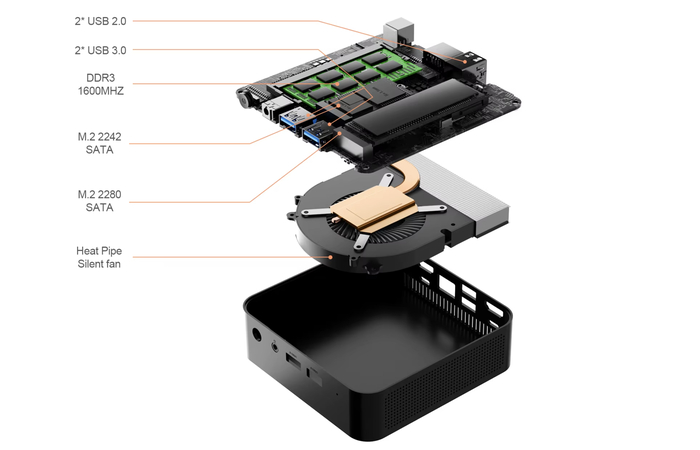 2* USB 2.0

2* USB 3.0

DDR3
1600MHZ

M.2 2242
SATA

M.2 2280
SATA

Heat Pipe
Silent fan