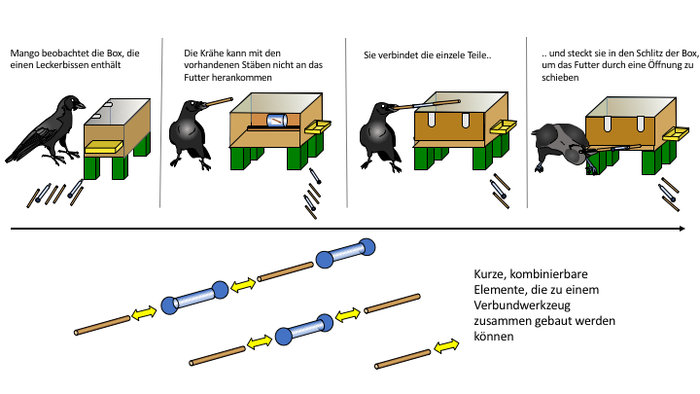 Mango beobachtet die Box, die einen Leckerbissen enthält

Die Krähe kann mit den vorhandenen Stäben nicht an das Futter herankommen

Sie verbindet die einzele Teile..

.. und steckt sie in den Schlitz der Box, um das Futter durch eine Öffnung zu schieben

Kurze, kombinierbare Elemente, die zu einem Verbundwerkzeug zusammen gebaut werden können