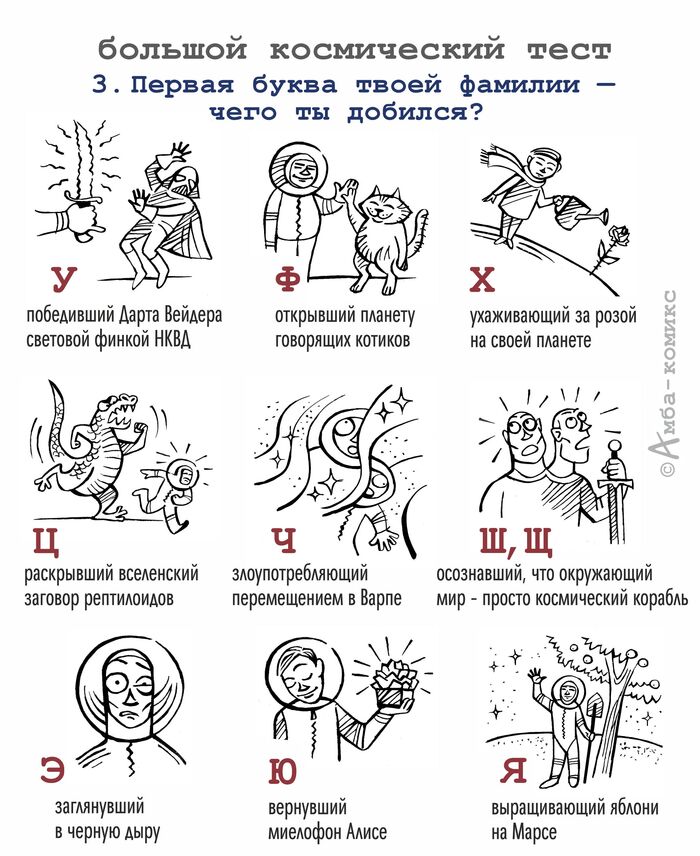 большой космический тест

3. Первая буква твоей фамилии — чего ты добился?

У
победивший Дарта Вейдера световой финкой НКВД

Ф
открывший планету говорящих котиков

Х
ухаживающий за розой на своей планете

Ц
раскрывший вселенский заговор рептилоидов

Ч
злоупотребляющий перемещением в Варпе

Ш, Щ
осознавший, что окружающий мир - просто космический корабль

Э
заглянувший в черную дыру

Ю
вернувший миелофон Алисе

Я
выращивающий яблони на Марсе

© Амба-комикс