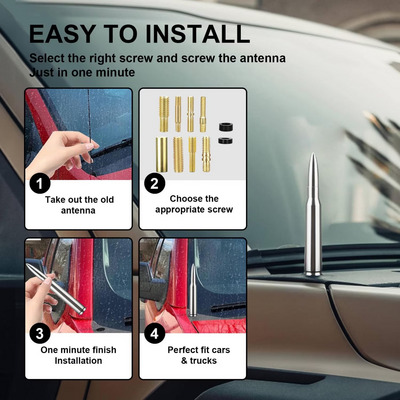 EASY TO INSTALL
Select the right screw and screw the antenna
Just in one minute

1
Take out the old antenna

2
Choose the appropriate screw

3
One minute finish Installation

4
Perfect fit cars & trucks